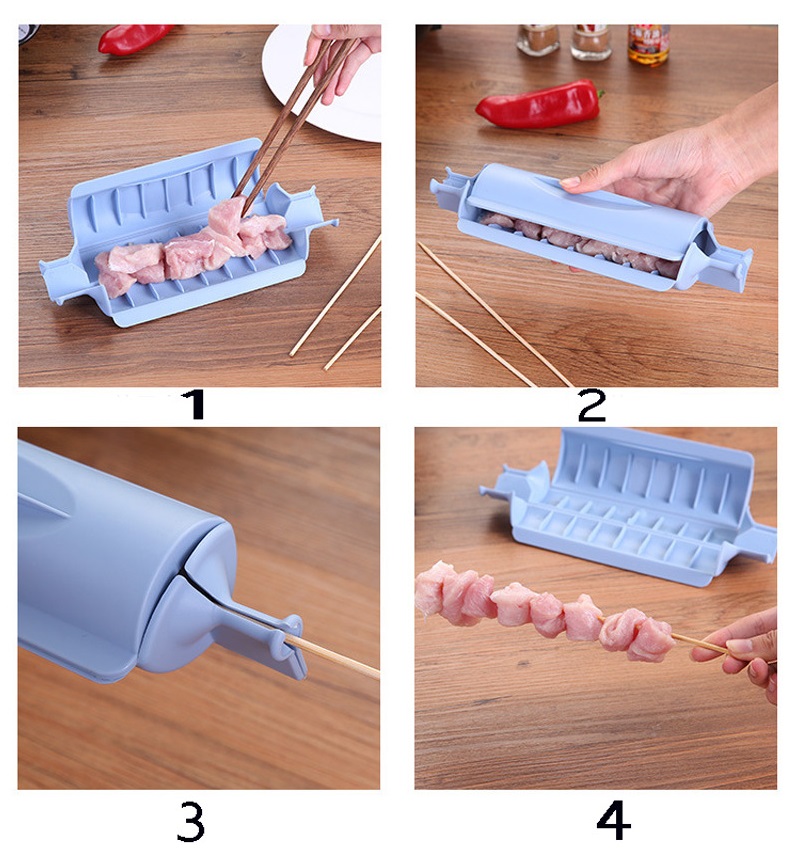 1

2

3

4