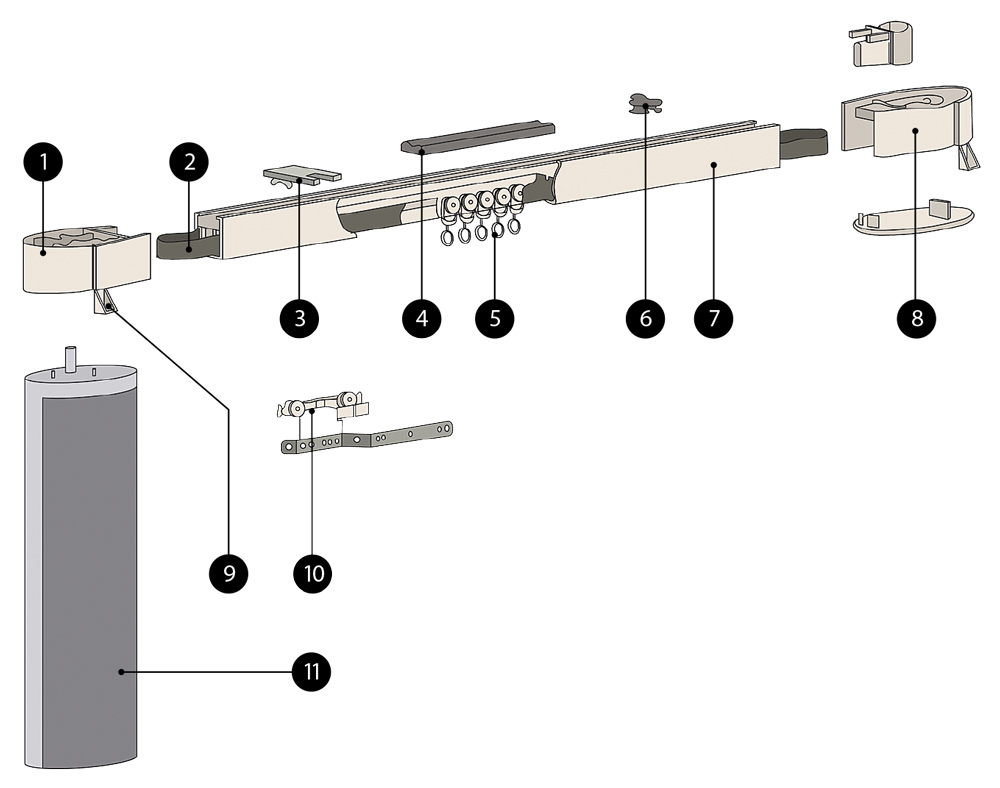 1
2
3
4
5
6
7
8
9
10
11