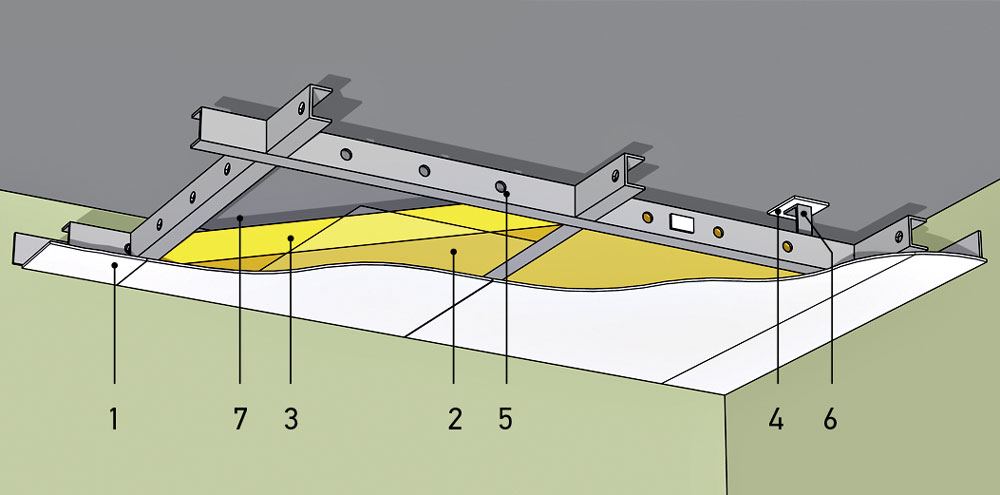 1 7 3 2 5 4 6