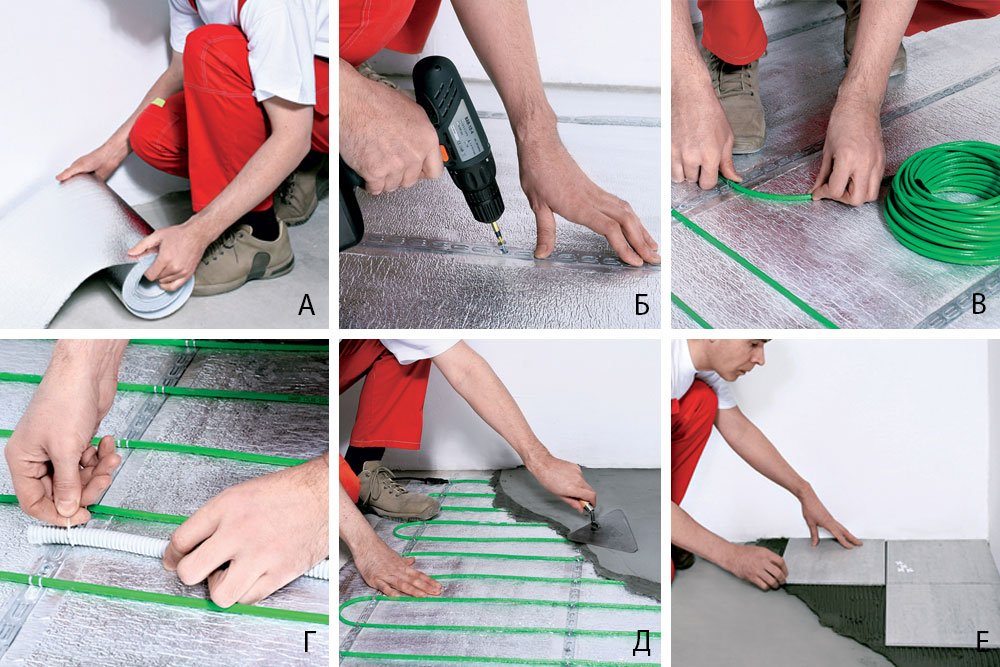 А

Б

В

Г

Д

Е