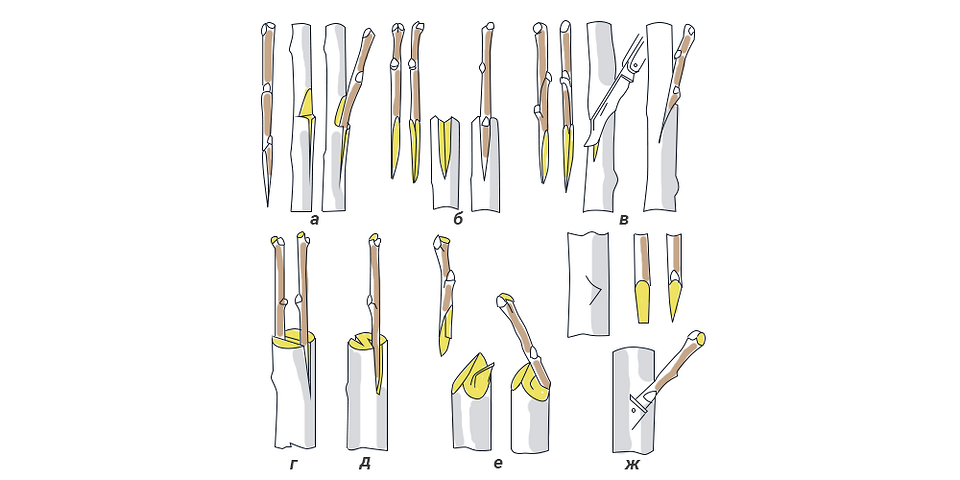 а
б
в
г
д
е
ж