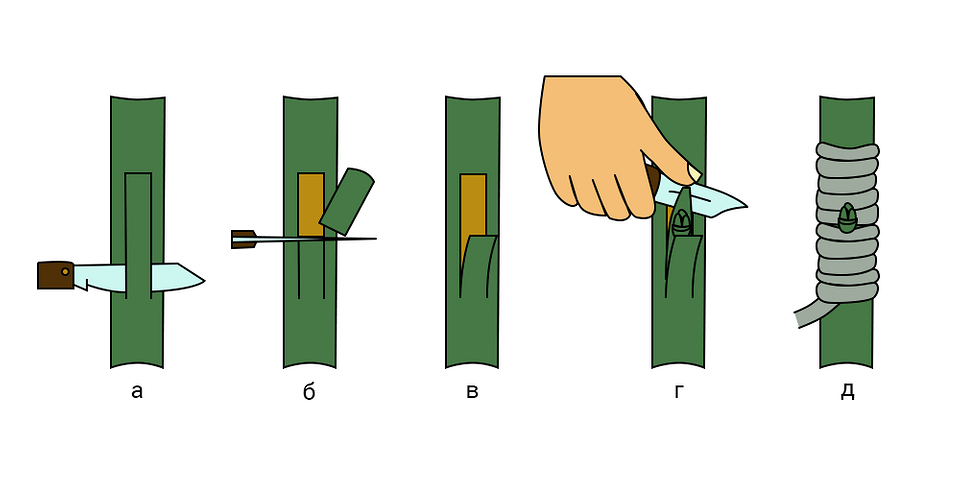 а

б

в

г

д