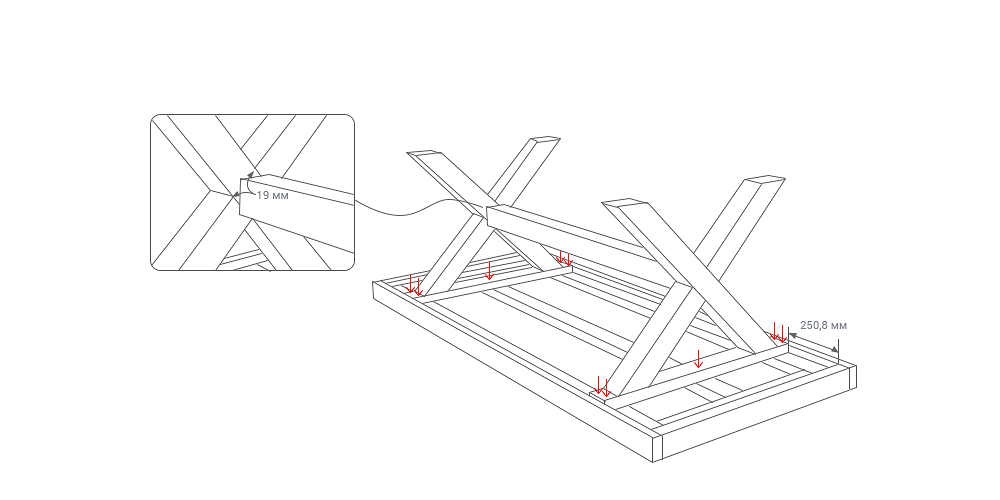 19 мм

250,8 мм