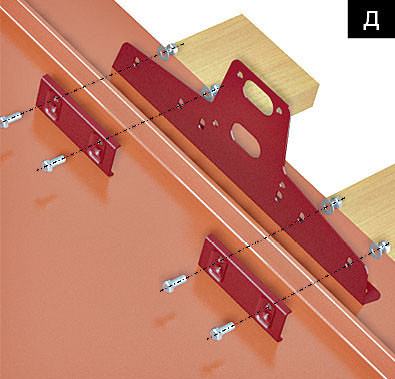 Д