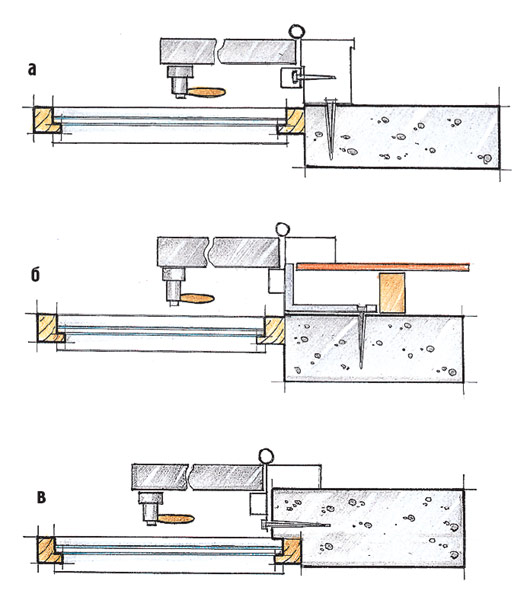 а

б

в