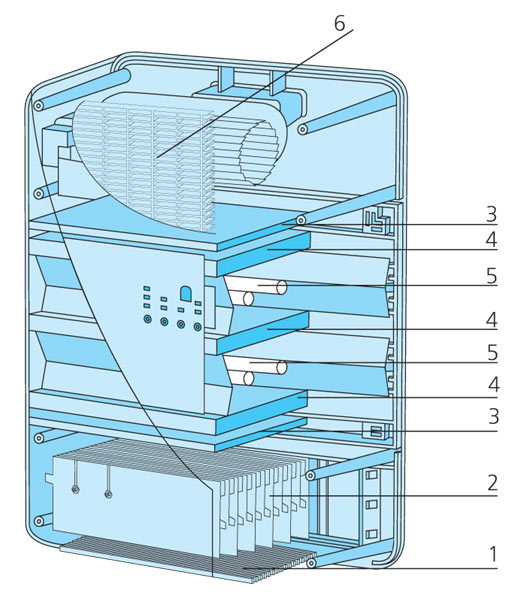 6
3
4
5
4
5
4
3
2
1