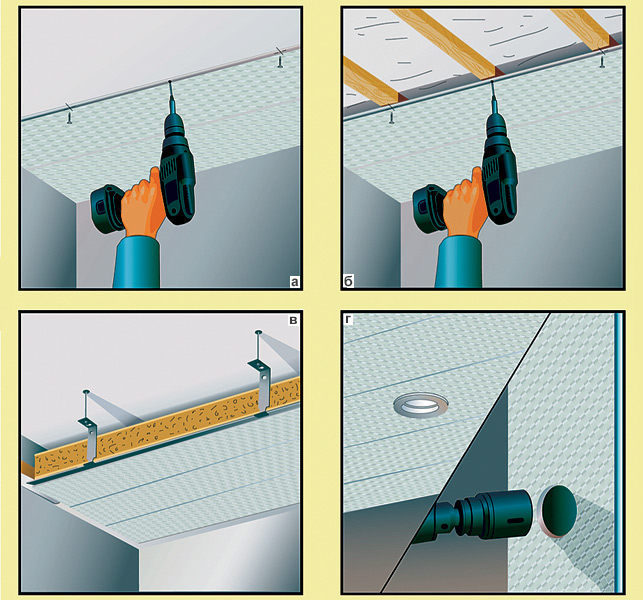 а

б

в

г