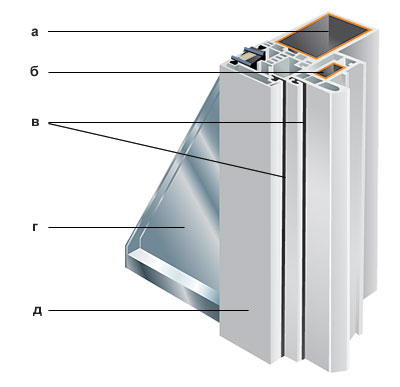 а
б
в
г
д