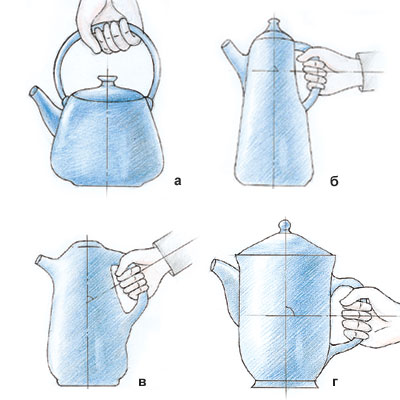 а
б
в
г