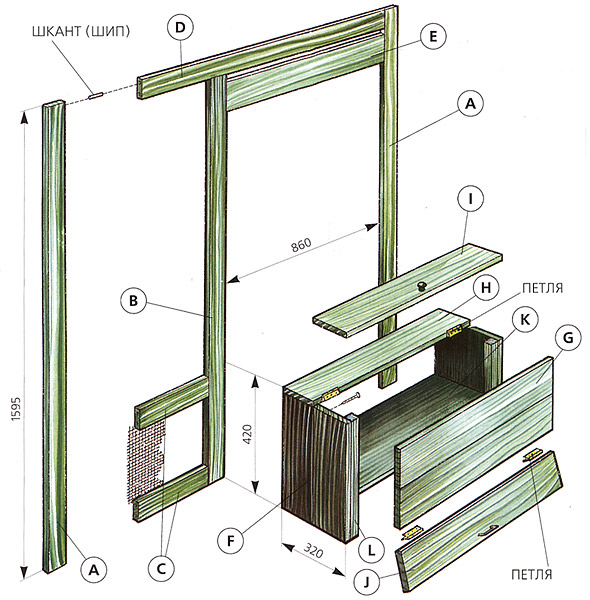 ШКАНТ (ШИП)
D
E
A
I
860
B
H
ПЕТЛЯ
K
G
1595
420
F
L
320
A
C
J
ПЕТЛЯ